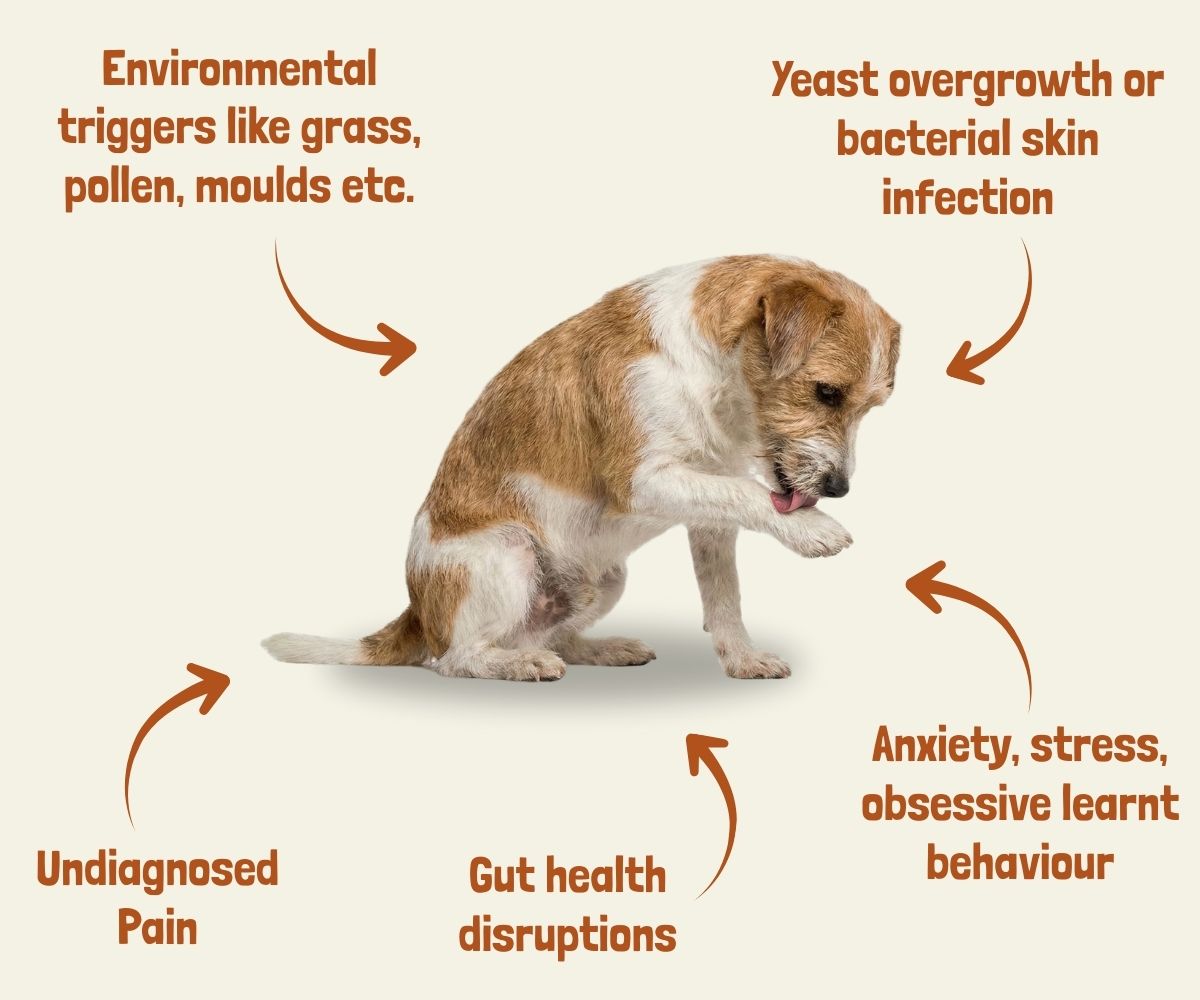 Environmental triggers like grass, pollen, moulds etc.

Yeast overgrowth or bacterial skin infection

Anxiety, stress, obsessive learnt behaviour

Undiagnosed Pain

Gut health disruptions